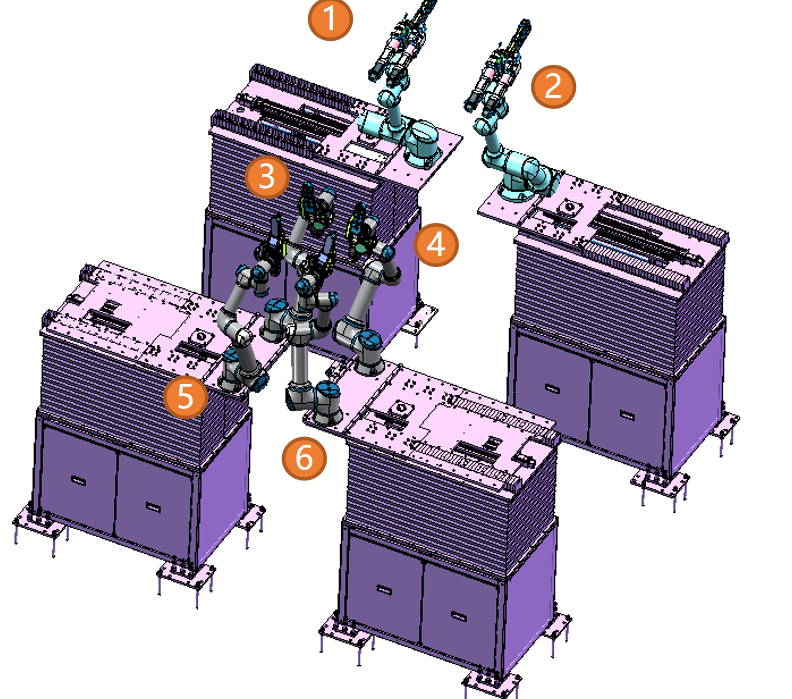 1
2
3
4
5
6